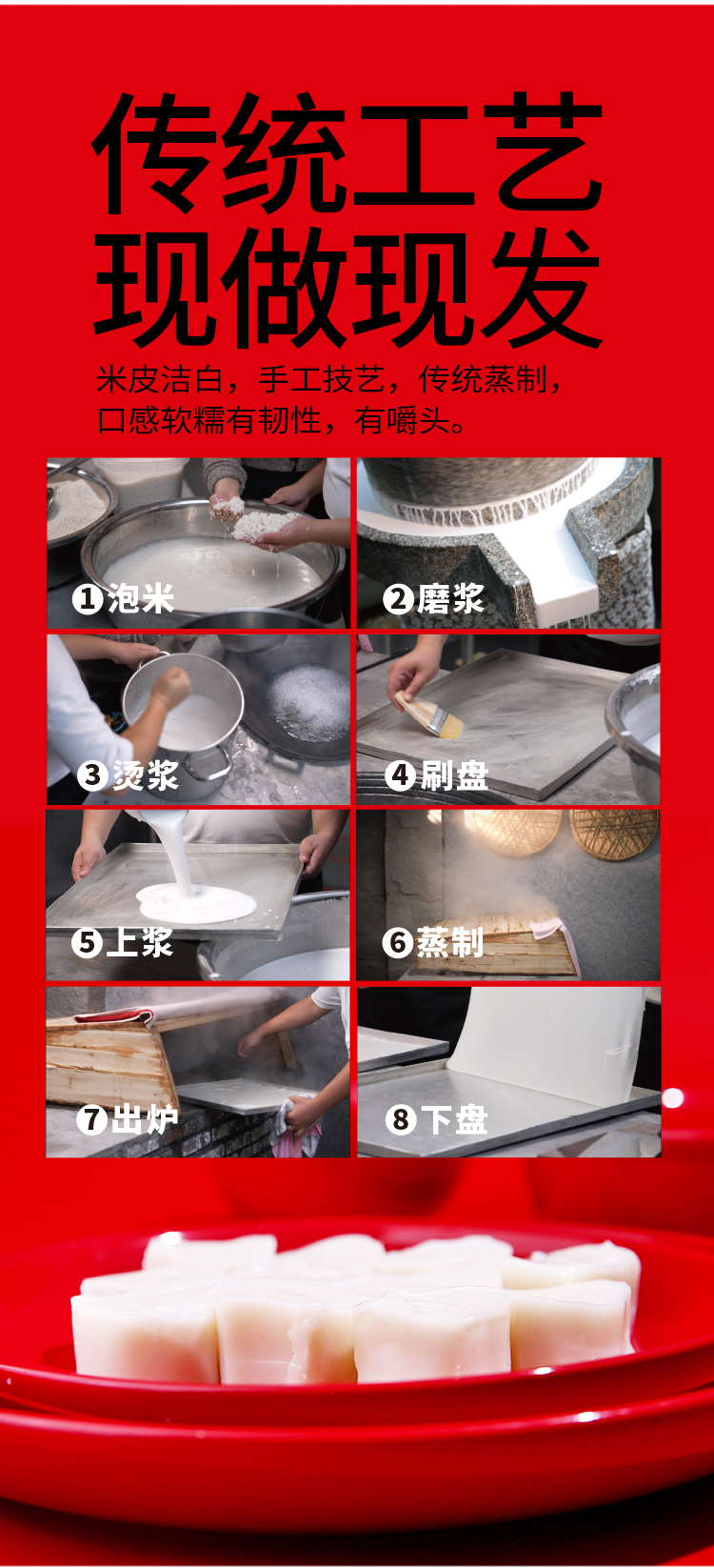 传统工艺
现做现发

米皮洁白，手工技艺，传统蒸制，
口感软糯有韧性，有嚼头。

❶泡米
❷磨浆
❸烫浆
❹刷盘
❺上浆
❻蒸制
❼出炉
❽下盘